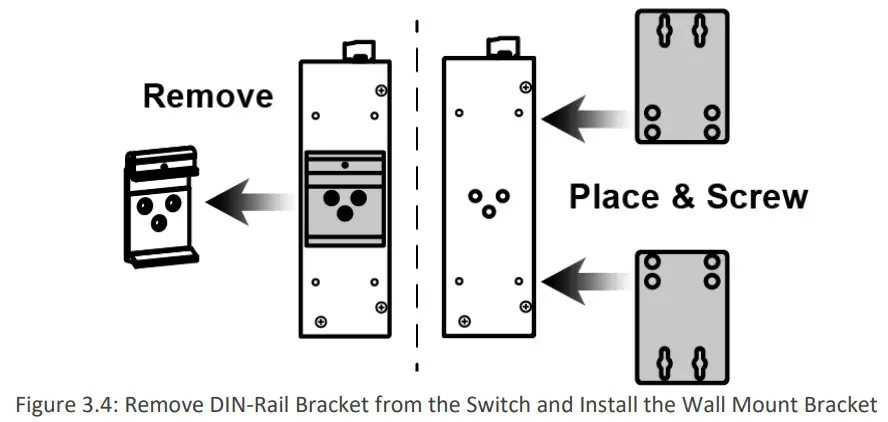 Remove

Place & Screw

Figure 3.4: Remove DIN-Rail Bracket from the Switch and Install the Wall Mount Bracket