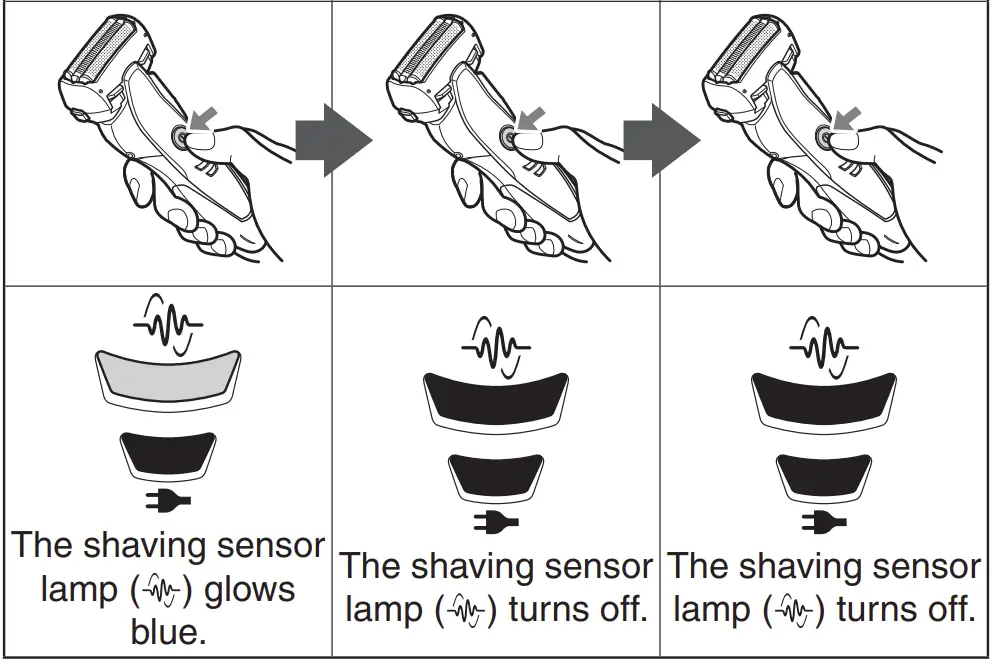 | | | |
|---|---|---|
| The shaving sensor lamp ( ) glows blue. | The shaving sensor lamp ( ) turns off. | The shaving sensor lamp ( ) turns off. |