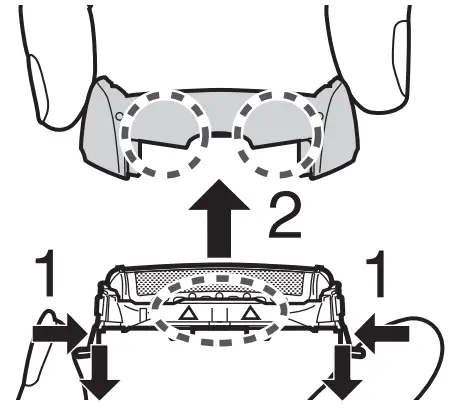 2
1
1