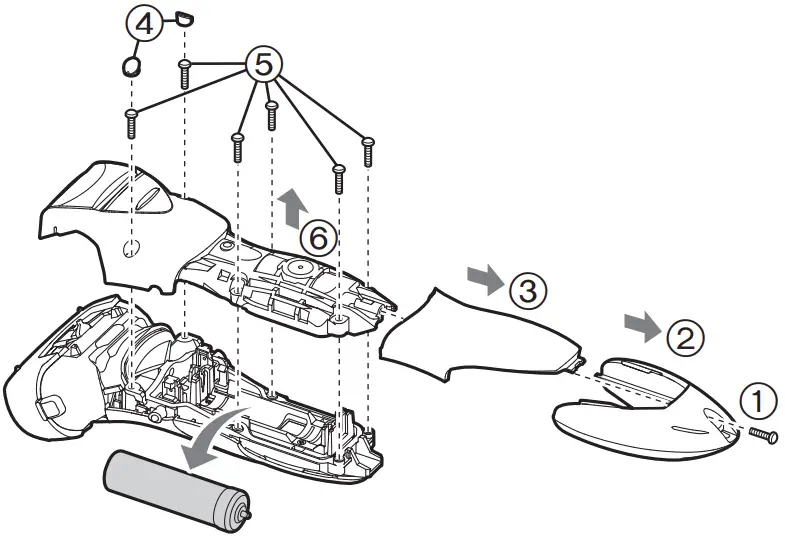 ④
⑤
⑥
③
②
①