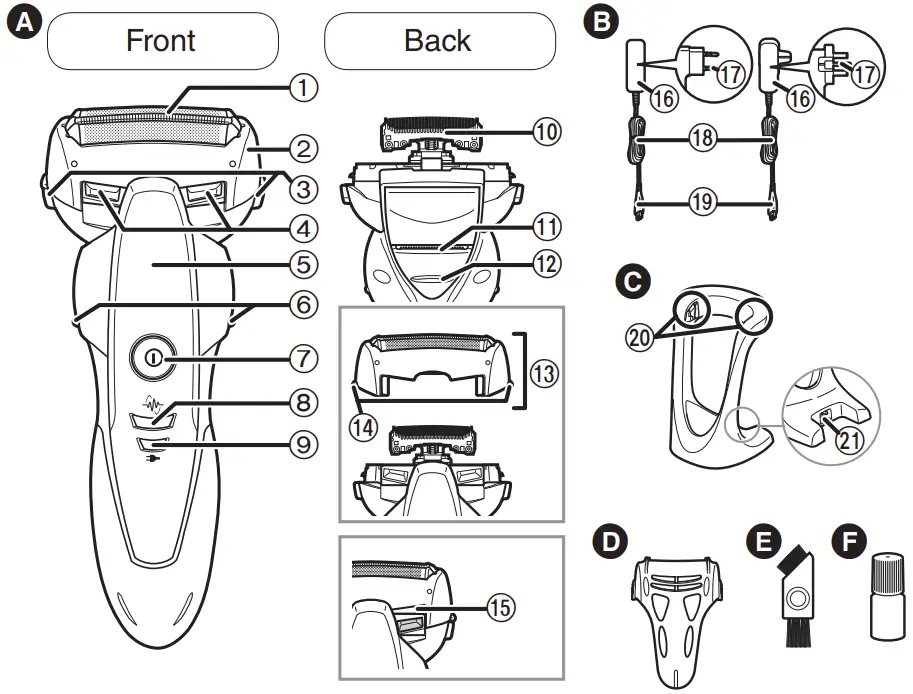 A
Front
Back
1
2
3
4
5
6
7
8
9
10
11
12
13
14
15
B
16
17
16
17
18
19
C
20
21
D
E
F