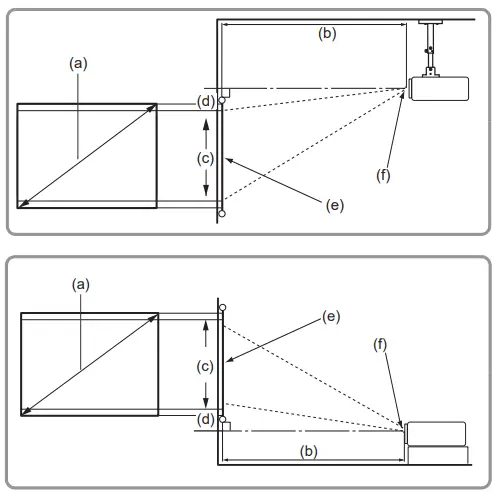 (b)
(a)
(d)
(c)
(f)
(e)

(a)
(e)
(f)
(c)
(d)
(b)