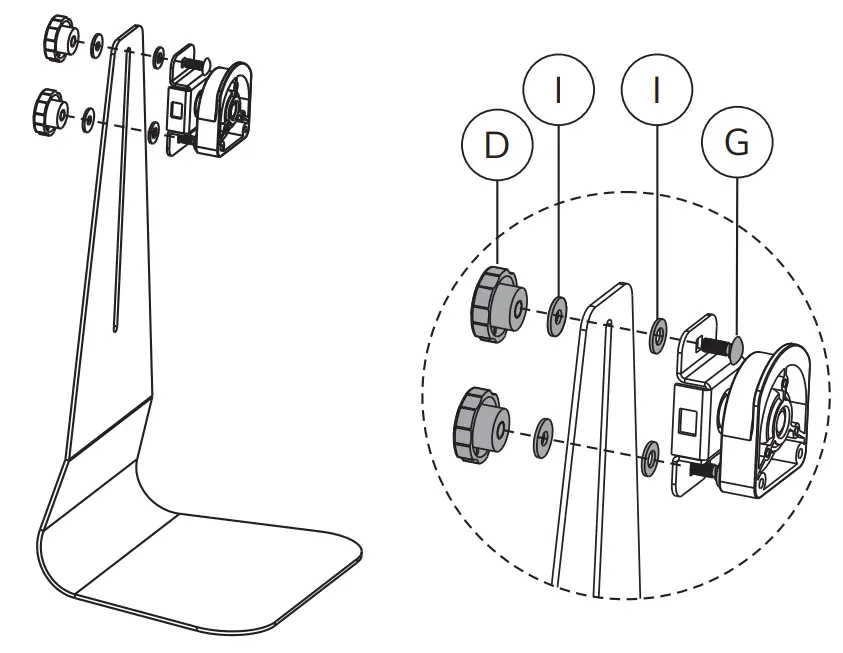 D
I
I
G