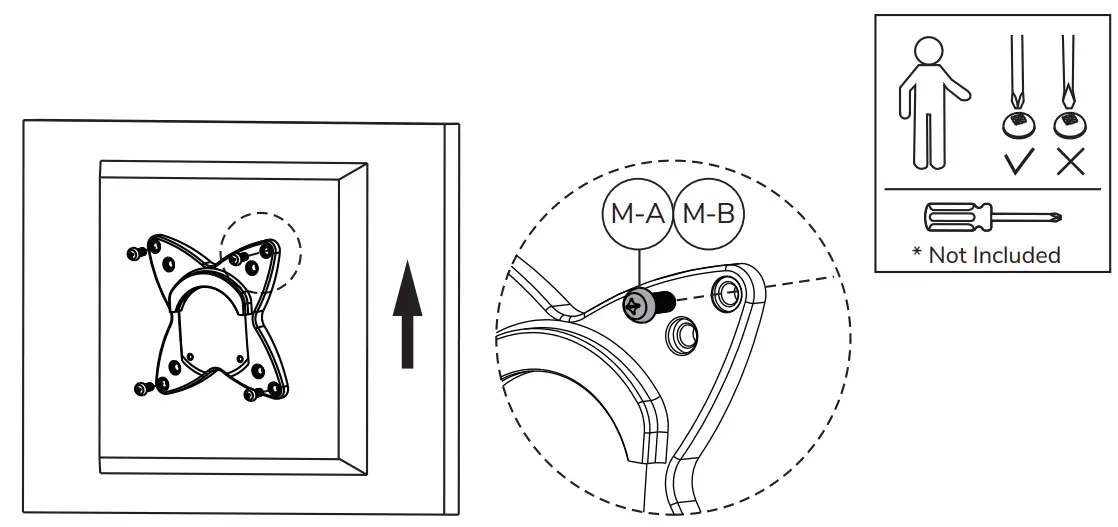 M-A M-B

* Not Included