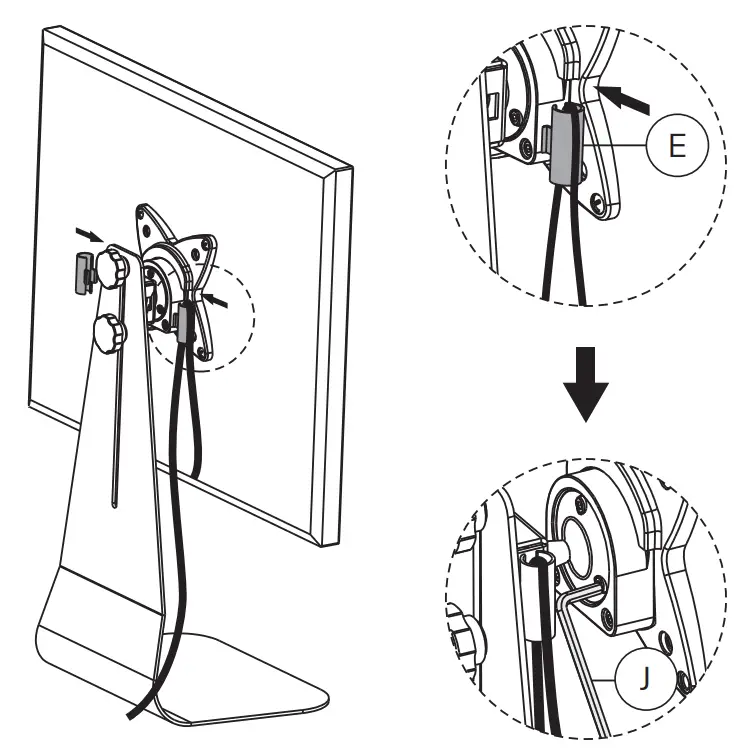 E

J