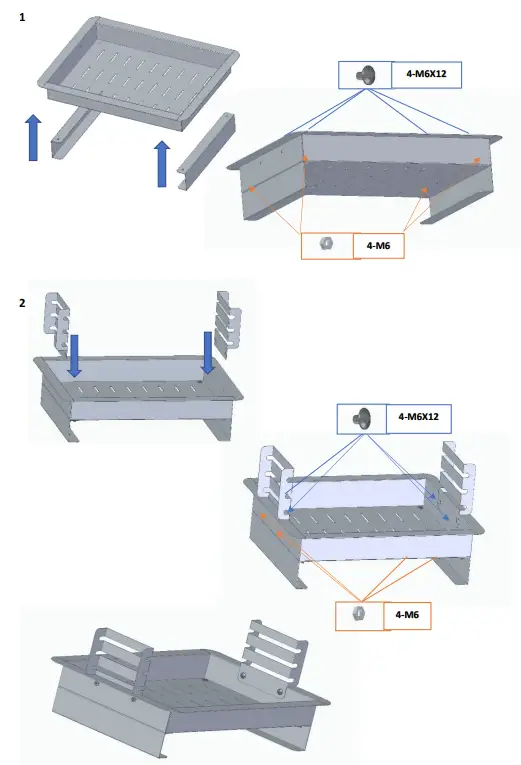 1

4-M6X12

4-M6

2

4-M6X12

4-M6