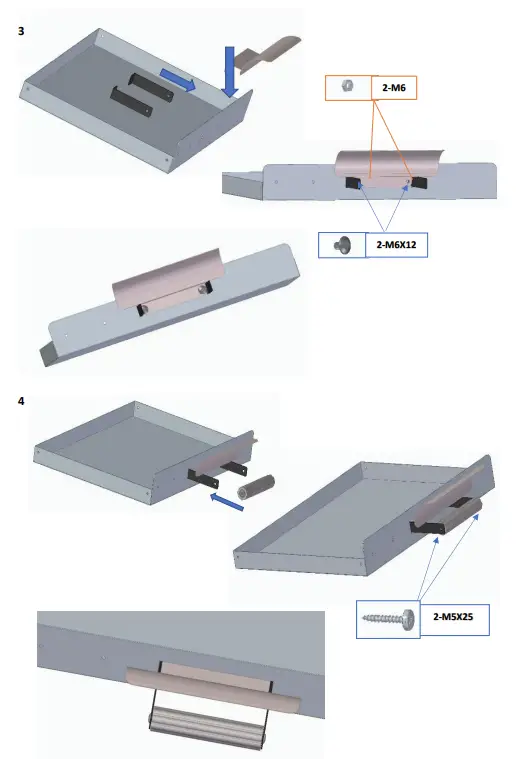 3

2-M6

2-M6X12

4

2-M5X25