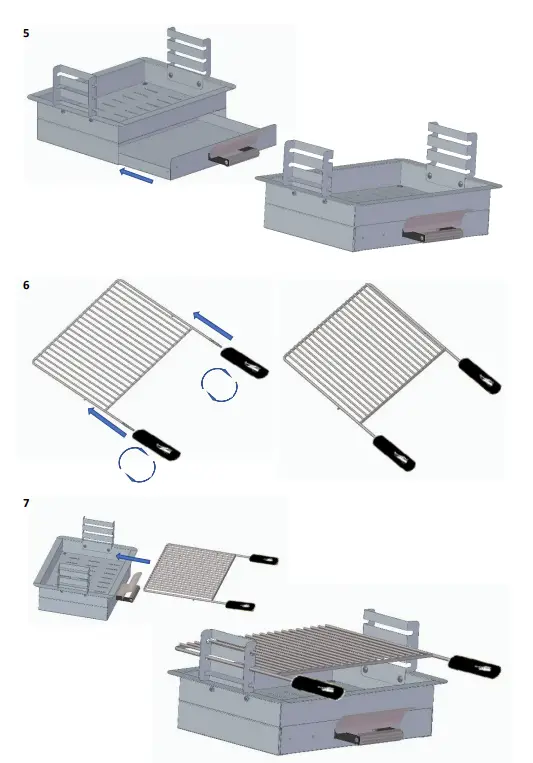 5

6

7