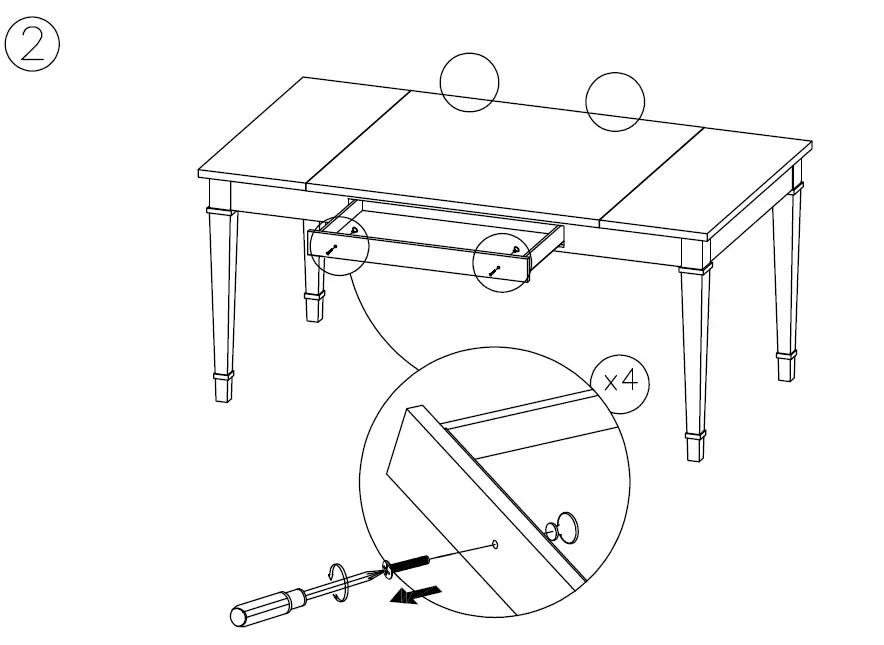 2

x4