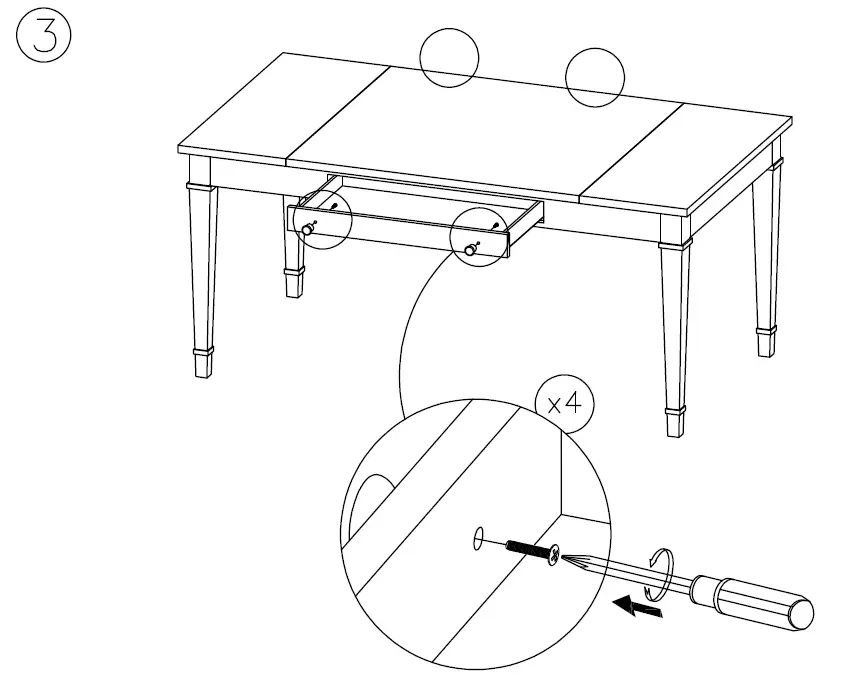 3

x4