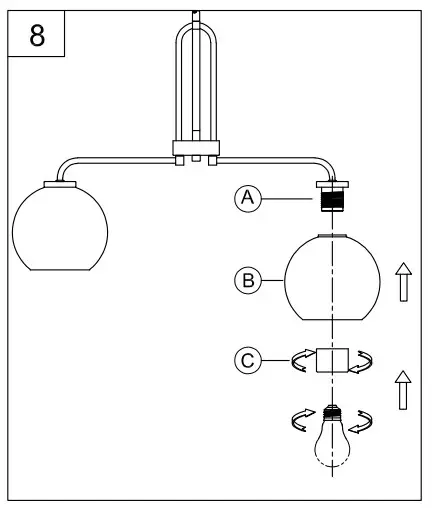 8

A

B

C