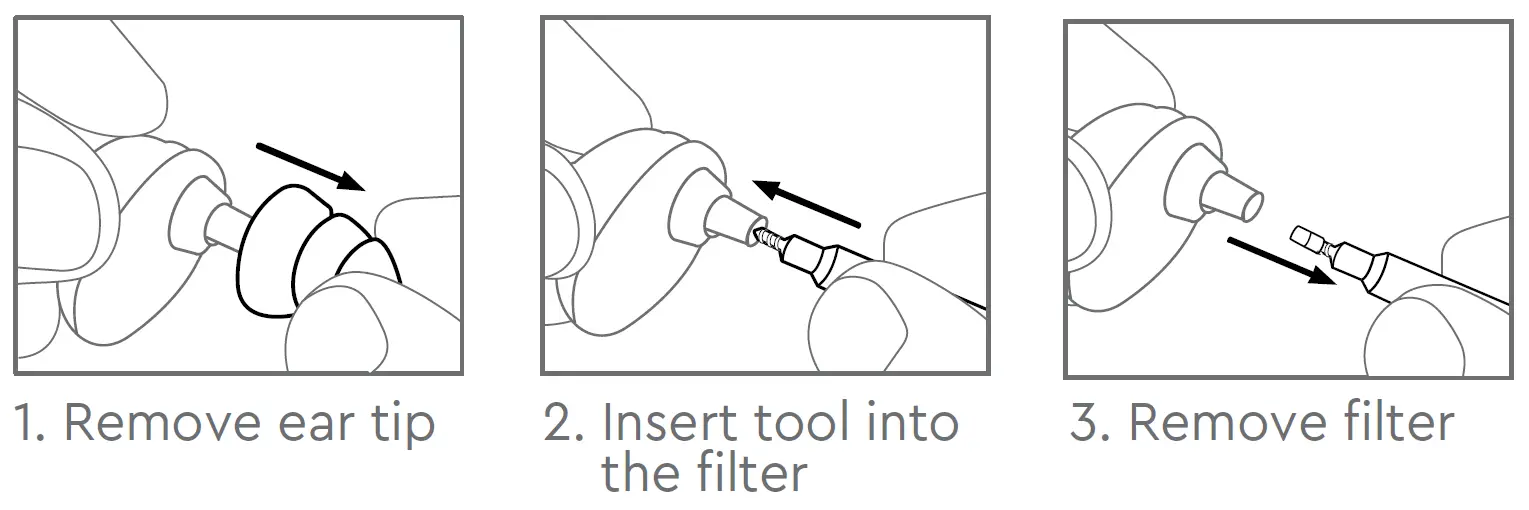 1. Remove ear tip

2. Insert tool into the filter

3. Remove filter