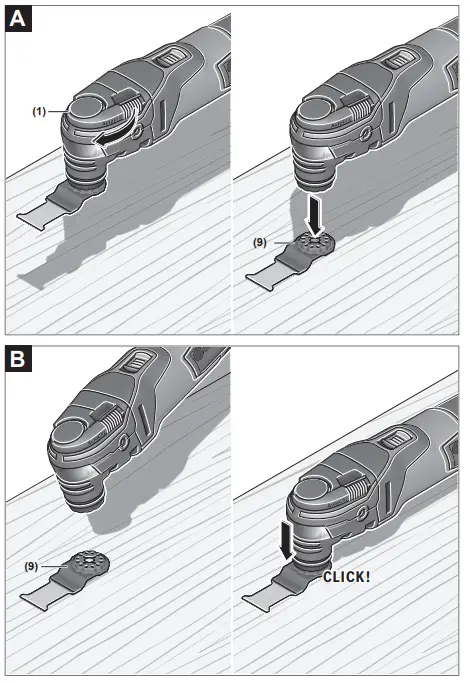 A

(1)

(9)

B

(9)

CLICK!