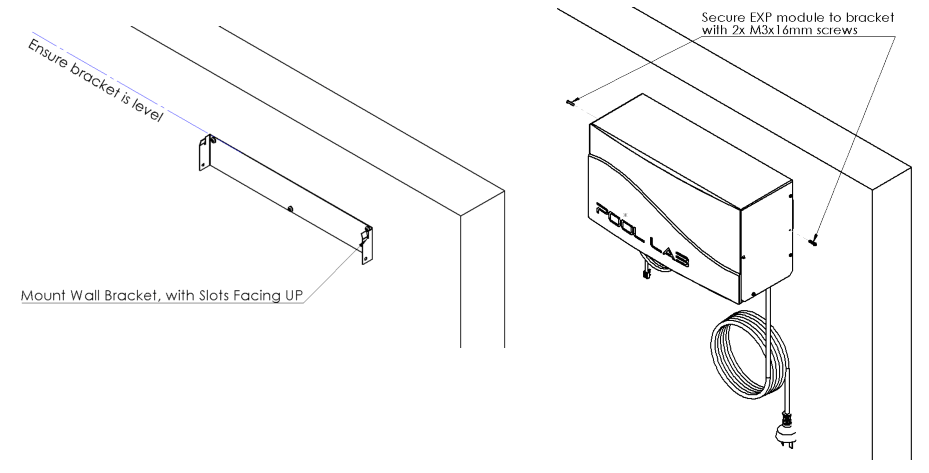 Ensure bracket is level

Mount Wall Bracket, with Slots Facing UP

Secure EXP module to bracket with 2x M3x16mm screws

POOL LAB