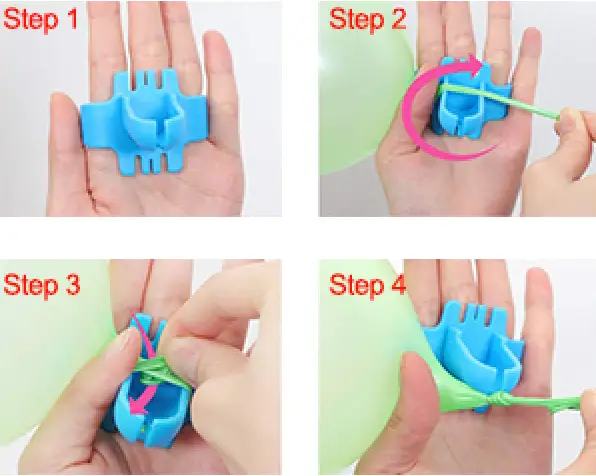 Step 1

Step 2

Step 3

Step 4