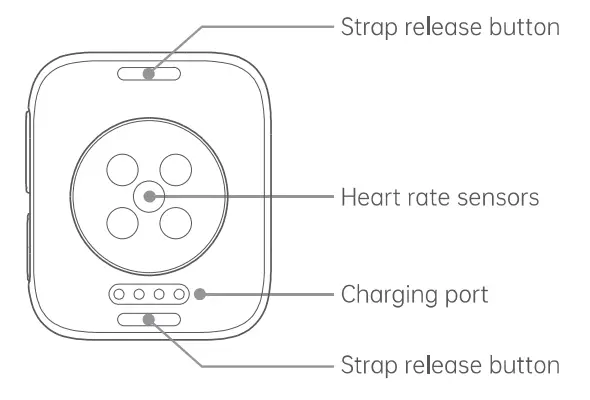 Strap release button

Heart rate sensors

Charging port

Strap release button