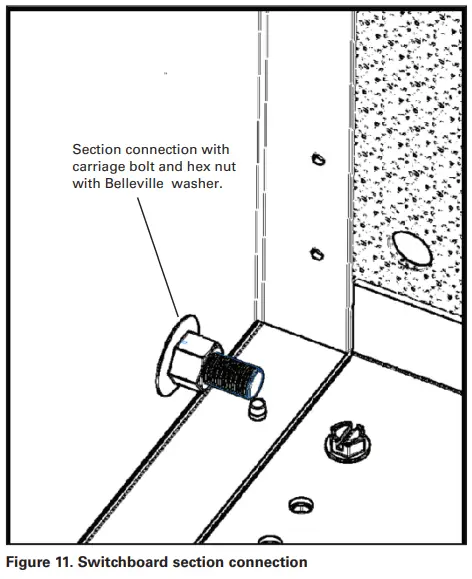 Section connection with carriage bolt and hex nut with Belleville washer.

Figure 11. Switchboard section connection