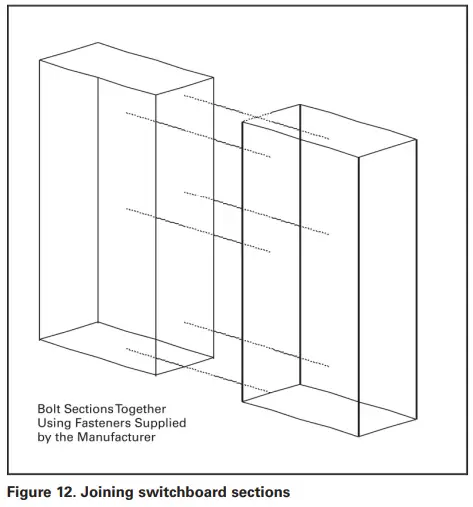 Bolt Sections Together Using Fasteners Supplied by the Manufacturer

Figure 12. Joining switchboard sections