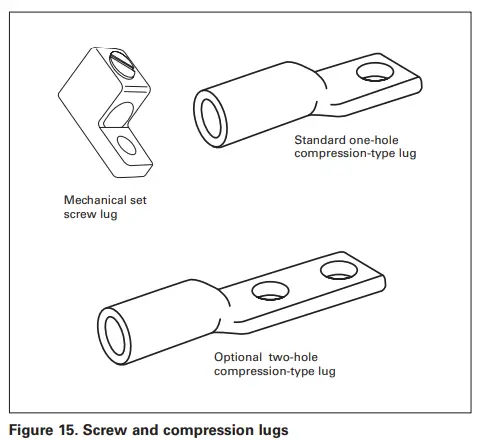 Mechanical set screw lug

Standard one-hole compression-type lug

Optional two-hole compression-type lug

Figure 15. Screw and compression lugs