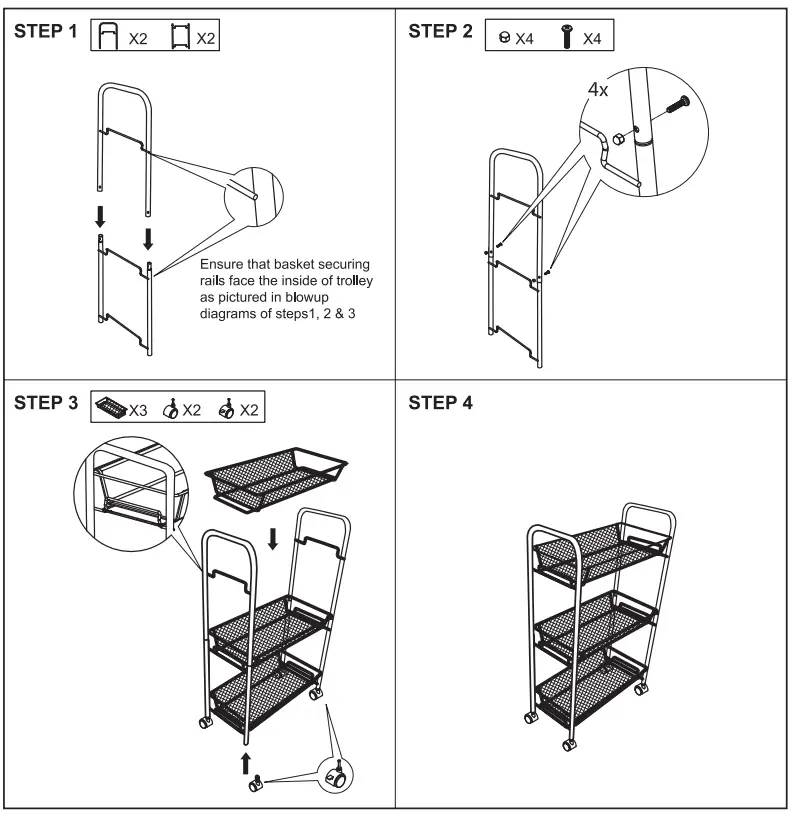 STEP 1 X2 X2

Ensure that basket securing rails face the inside of trolley as pictured in blowup diagrams of steps1, 2 & 3

STEP 2 X4 X4

4x

STEP 3 X3 X2 X2

STEP 4