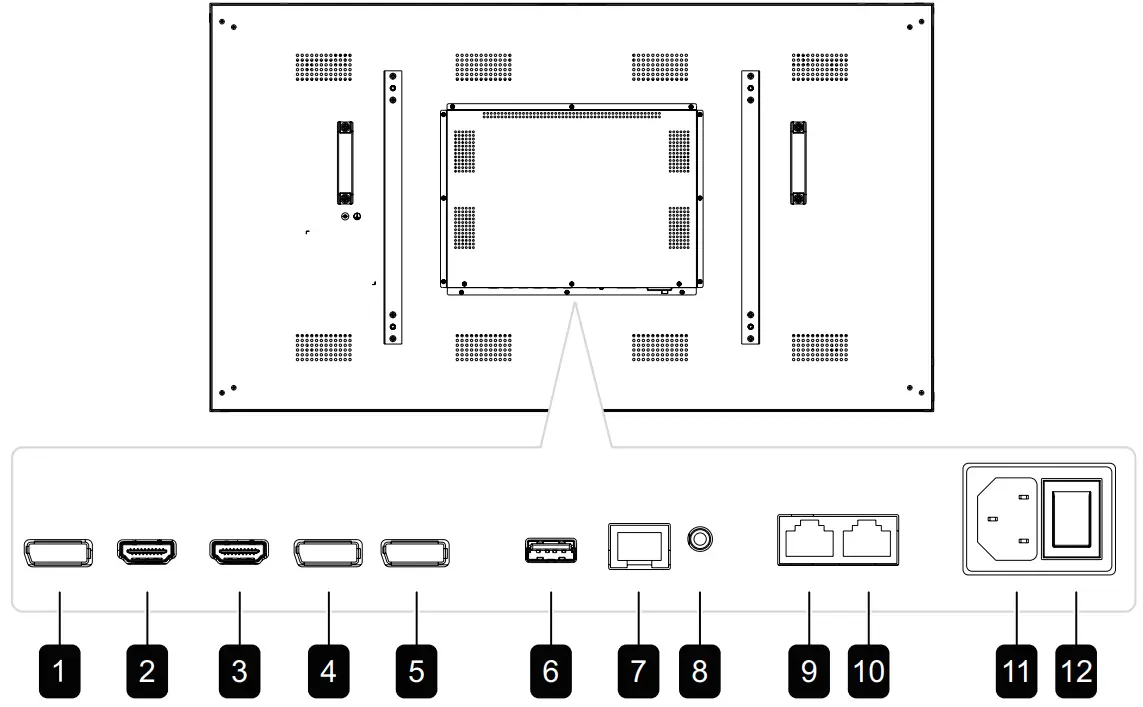 1 2 3 4 5 6 7 8 9 10 11 12