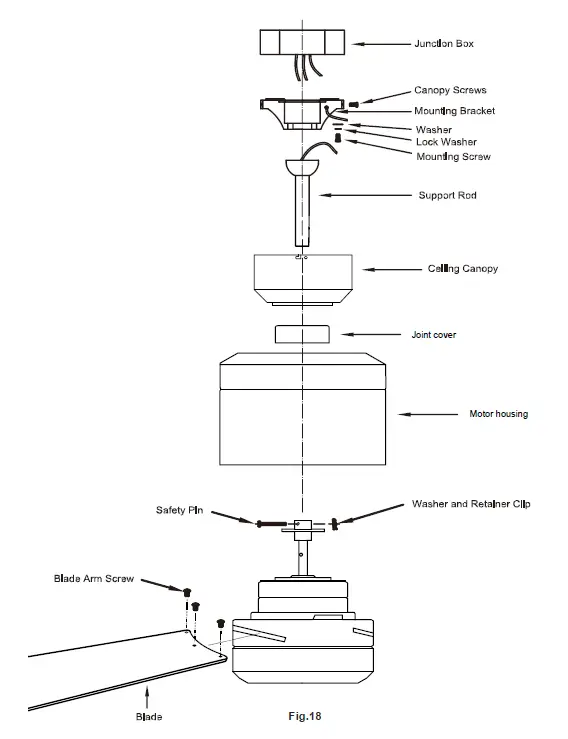 Junction Box

Canopy Screws
Mounting Bracket
Washer
Lock Washer
Mounting Screw

Support Rod

Ceiling Canopy

Joint cover

Motor housing

Safety Pin

Washer and Retainer Clip

Blade Arm Screw

Blade

Fig.18