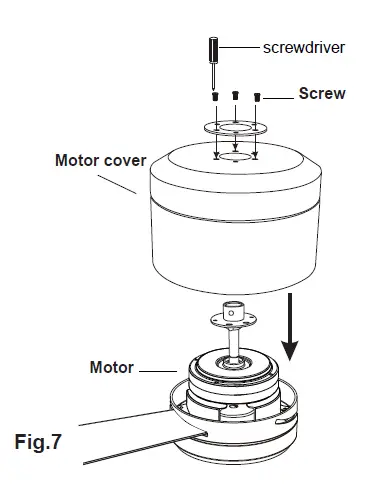 screwdriver

Screw

Motor cover

Motor

Fig.7