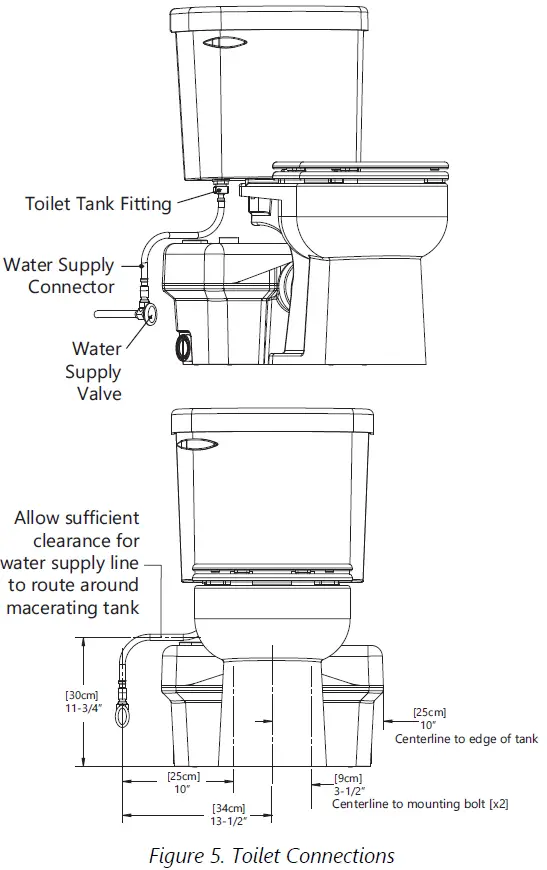 Toilet Tank Fitting

Water Supply Connector

Water Supply Valve

Allow sufficient clearance for water supply line to route around macerating tank

[30cm]
11-3/4"

[25cm]
10"
Centerline to edge of tank

[25cm]
10"

[9cm]
3-1/2"
Centerline to mounting bolt [x2]

[34cm]
13-1/2"

Figure 5. Toilet Connections