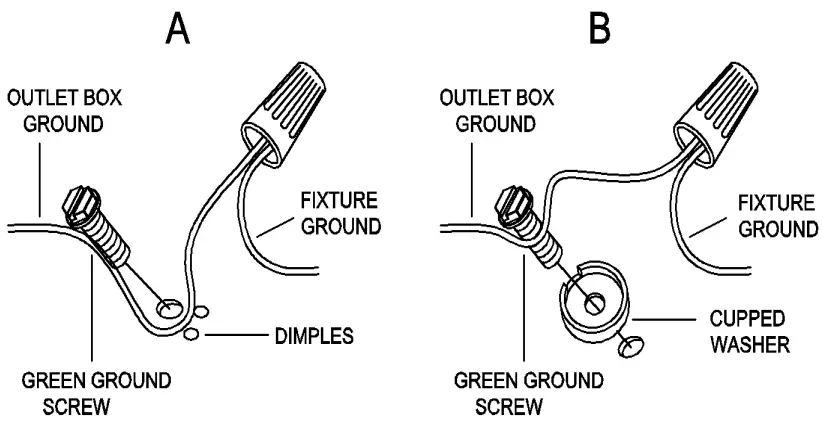 A

OUTLET BOX GROUND

FIXTURE GROUND

DIMPLES

GREEN GROUND SCREW

B

OUTLET BOX GROUND

FIXTURE GROUND

CUPPED WASHER

GREEN GROUND SCREW