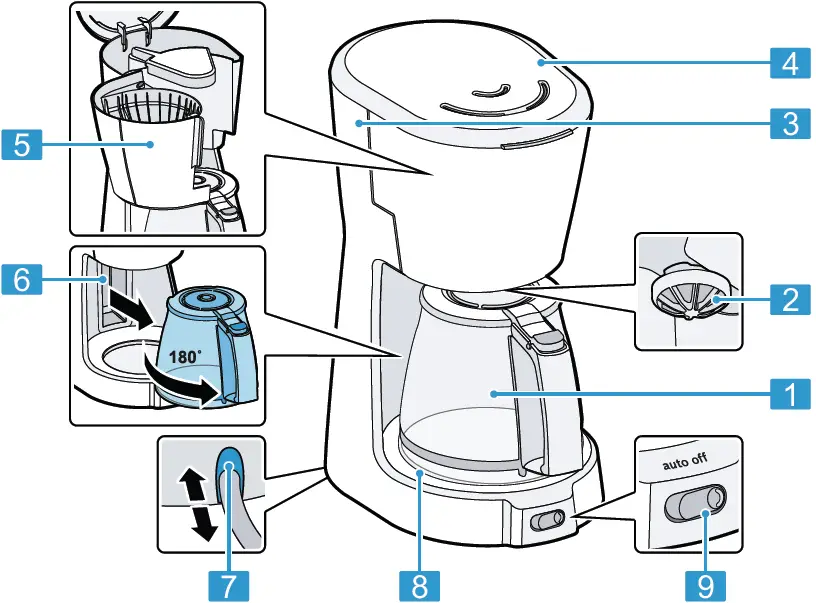 5
6
180°
7
8
4
3
2
1
auto off
9