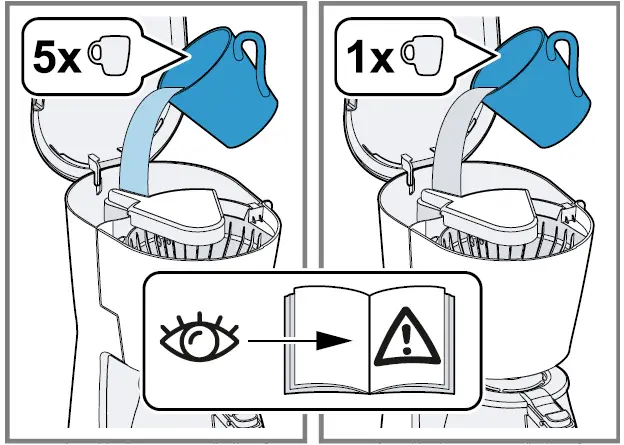 5x

1x