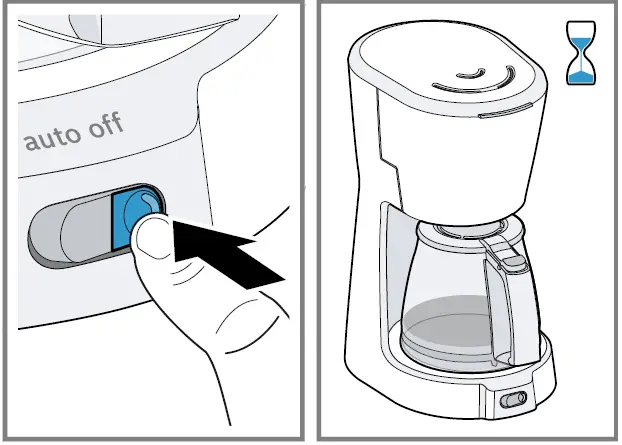 auto off