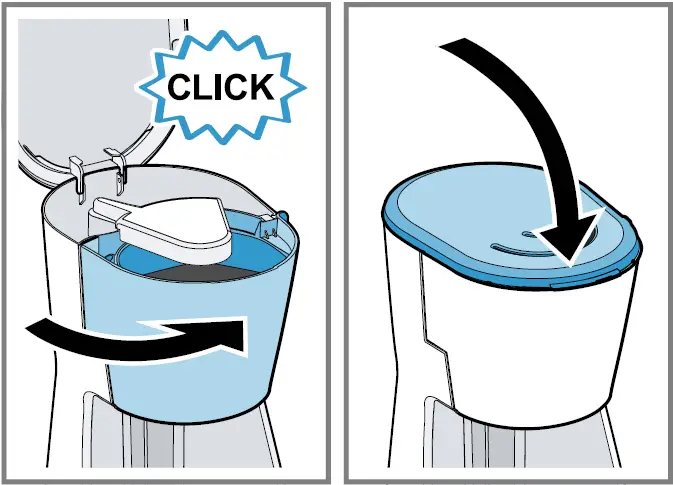 CLICK