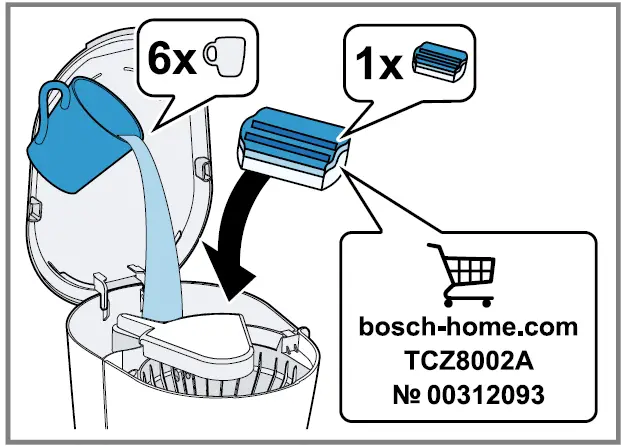 6x

1x

bosch-home.com
TCZ8002A
№ 00312093