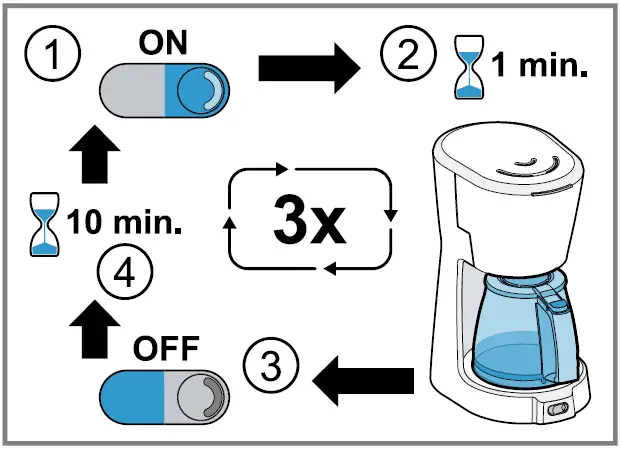 1 ON

2 1 min.

3x

10 min.

4

OFF

3