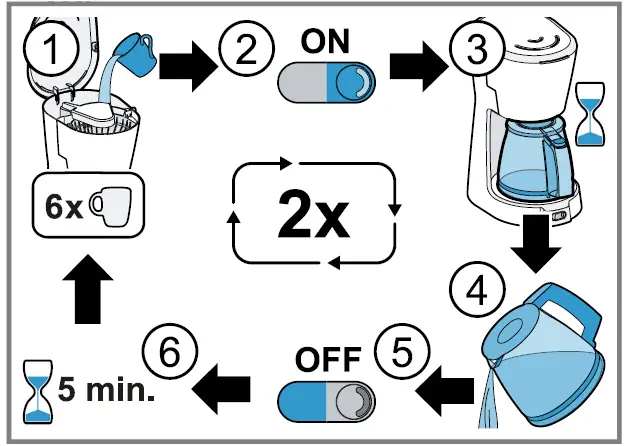 1

6x

2

ON

3

2x

4

5

OFF

6

5 min.