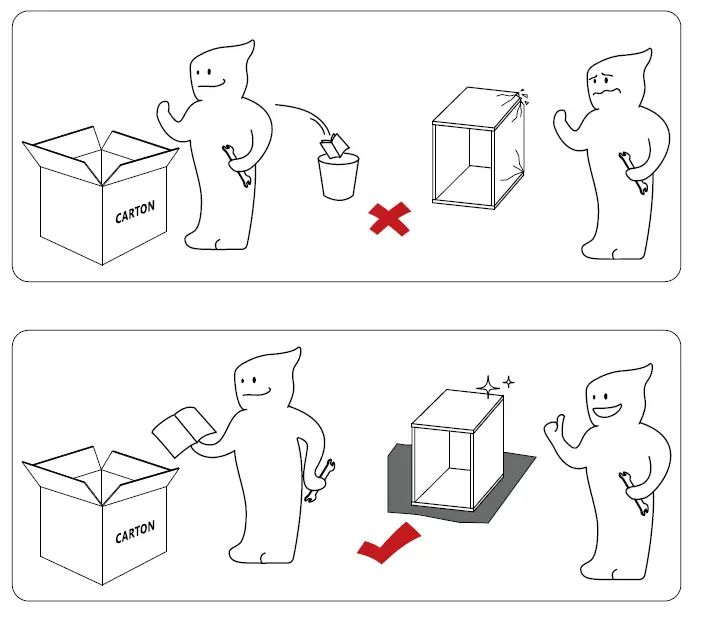 CARTON

CARTON