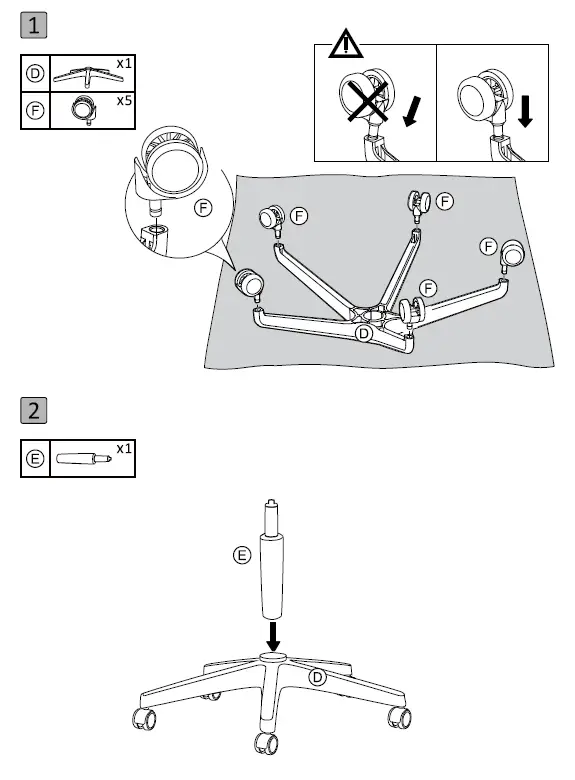 1

| D | x1 |
|---|---|
| F | x5 |

F
F
F
F
F
D

2

| E | x1 |
|---|---|

E
D