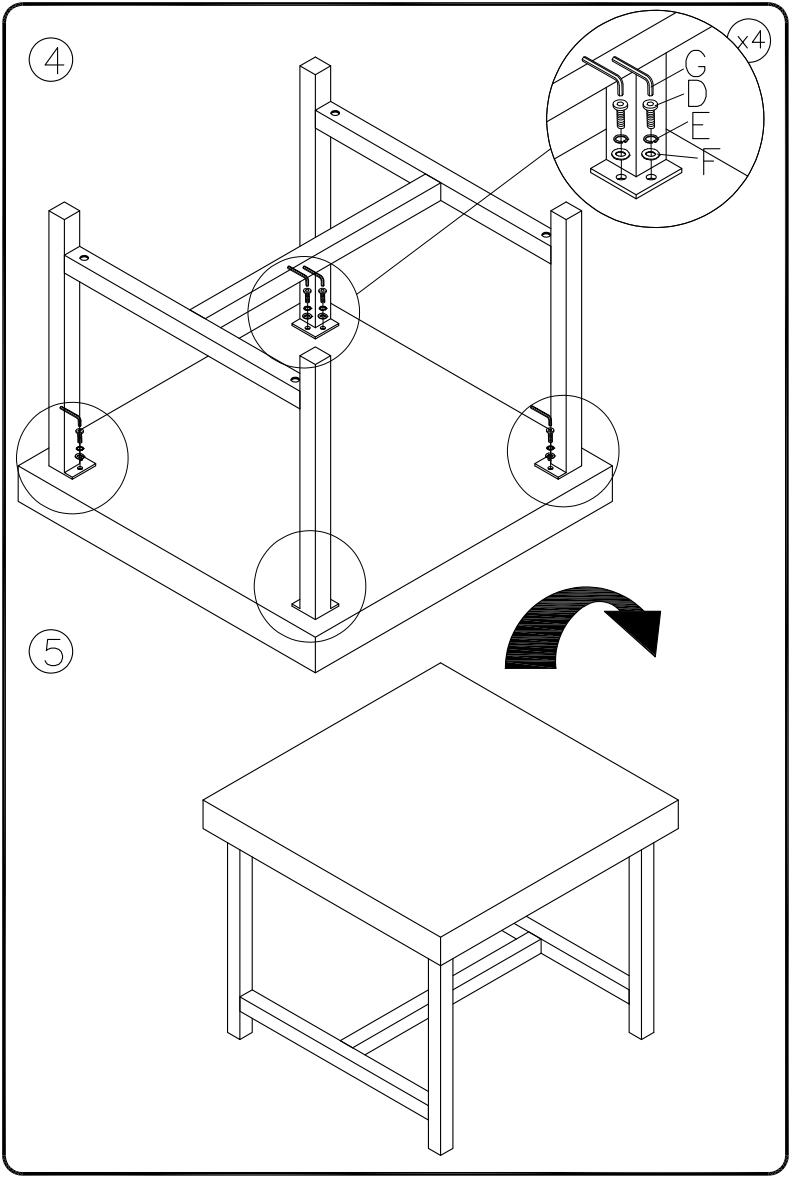 4

x4

G
D
E
F

5