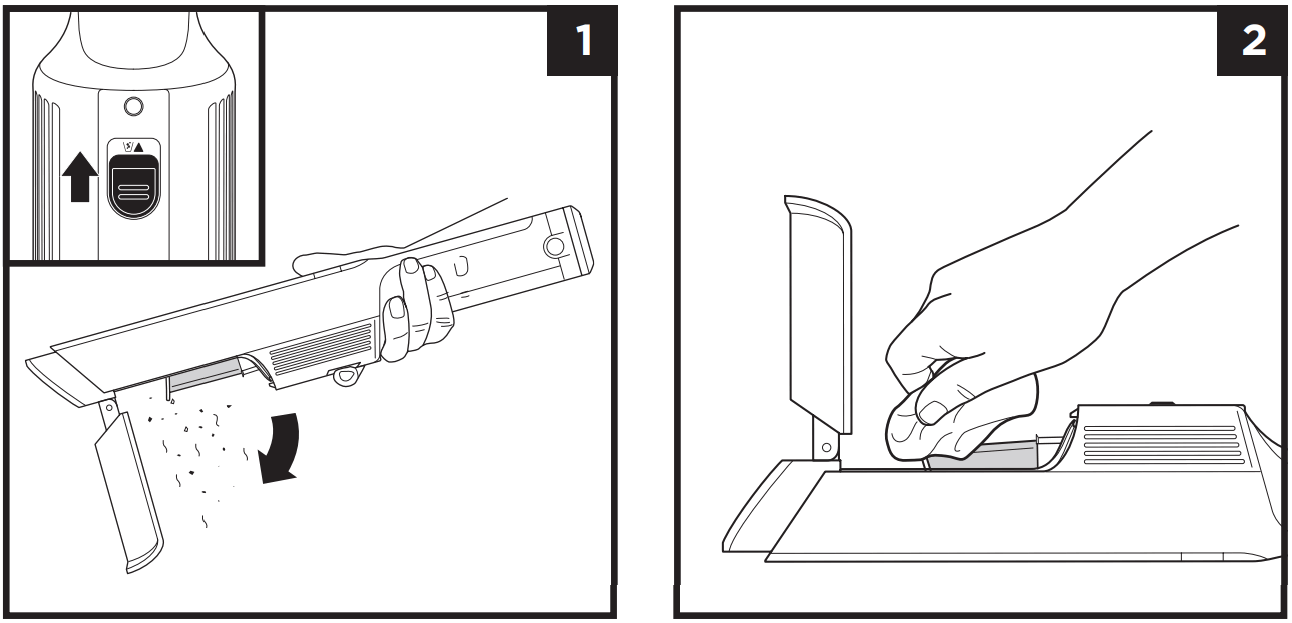 1

2