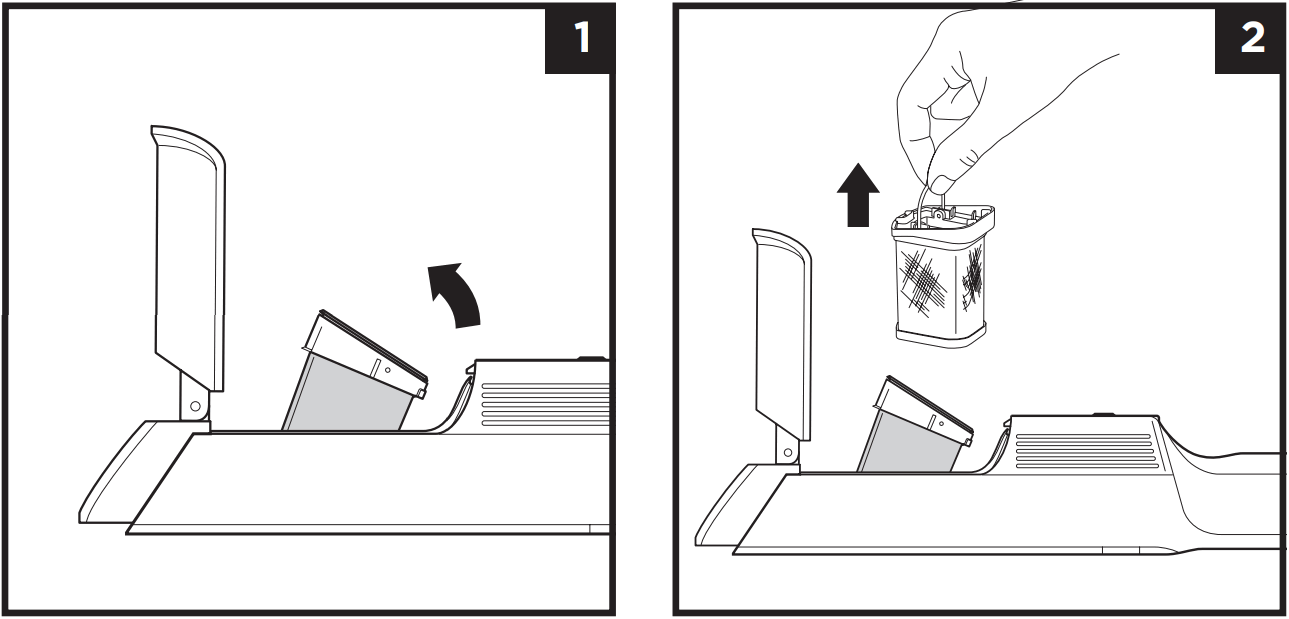 1

2