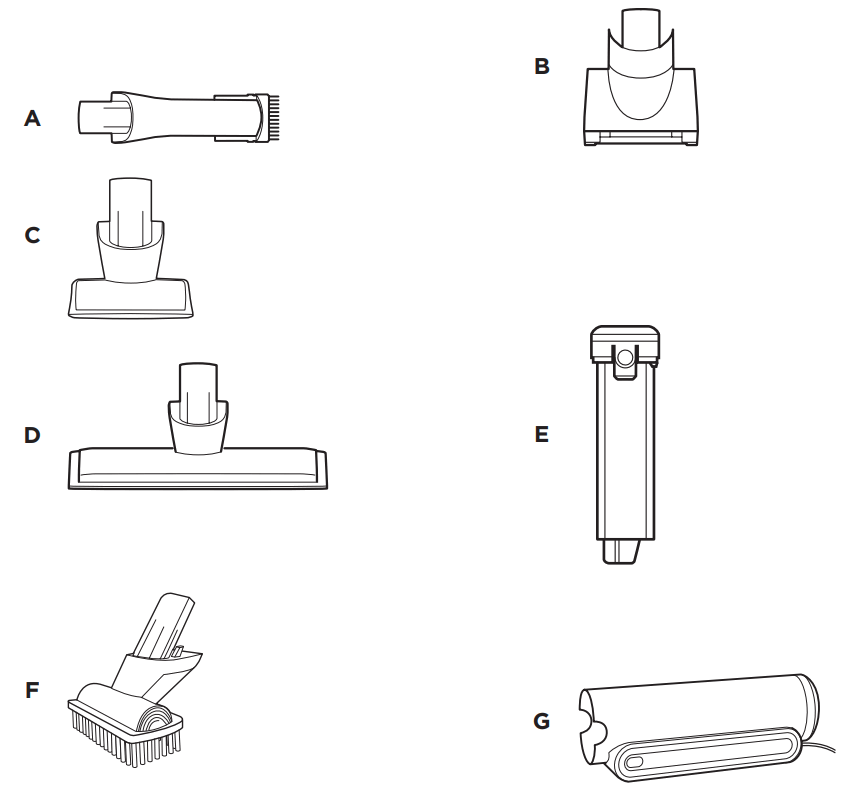 A

B

C

D

E

F

G