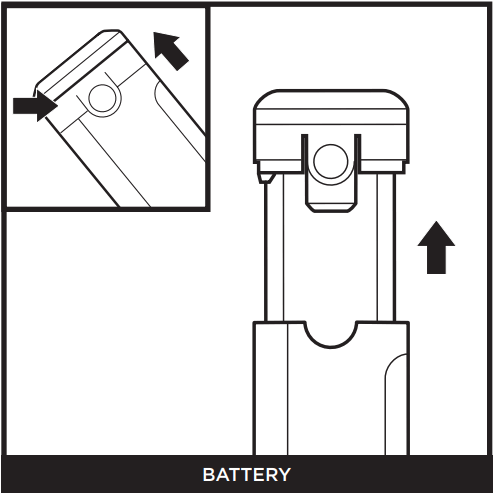 BATTERY