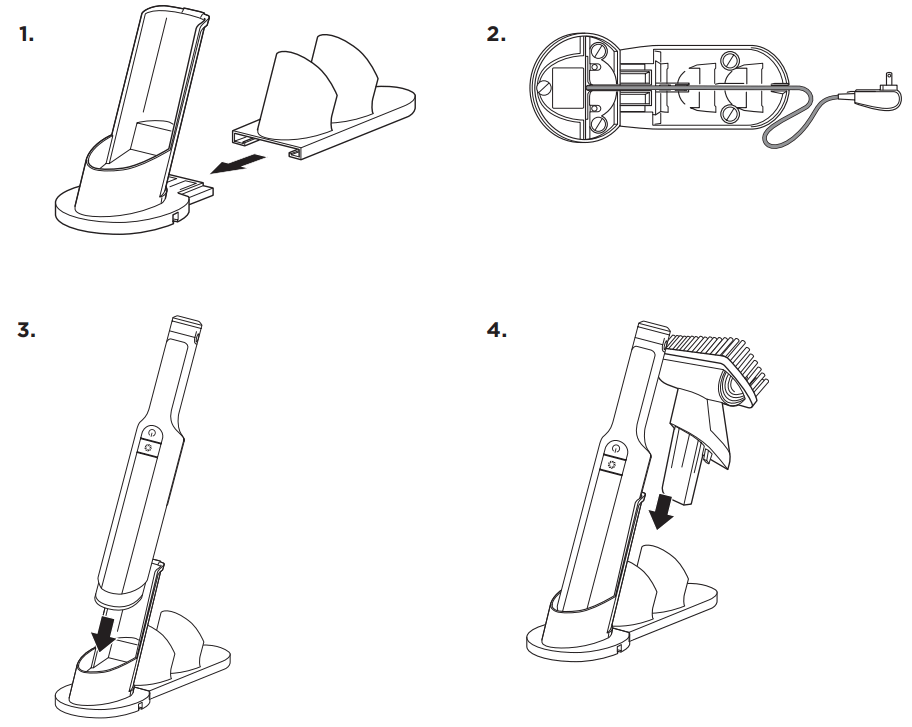 1.

2.

3.

4.