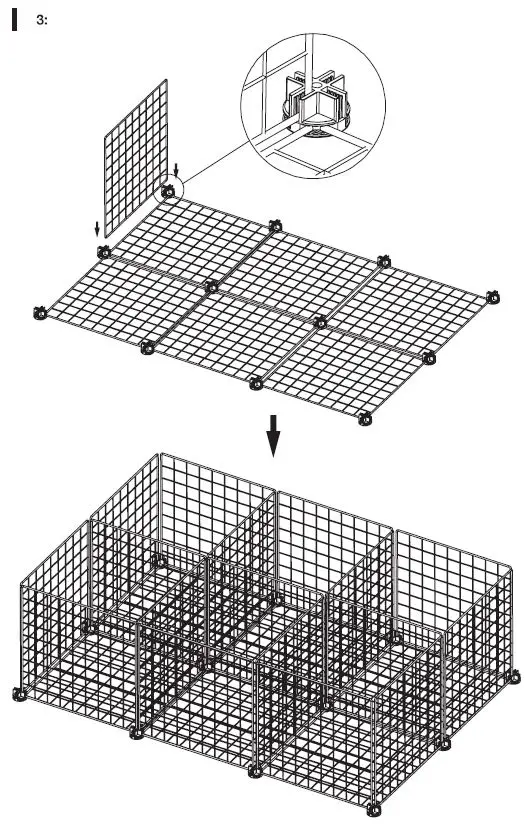 3: