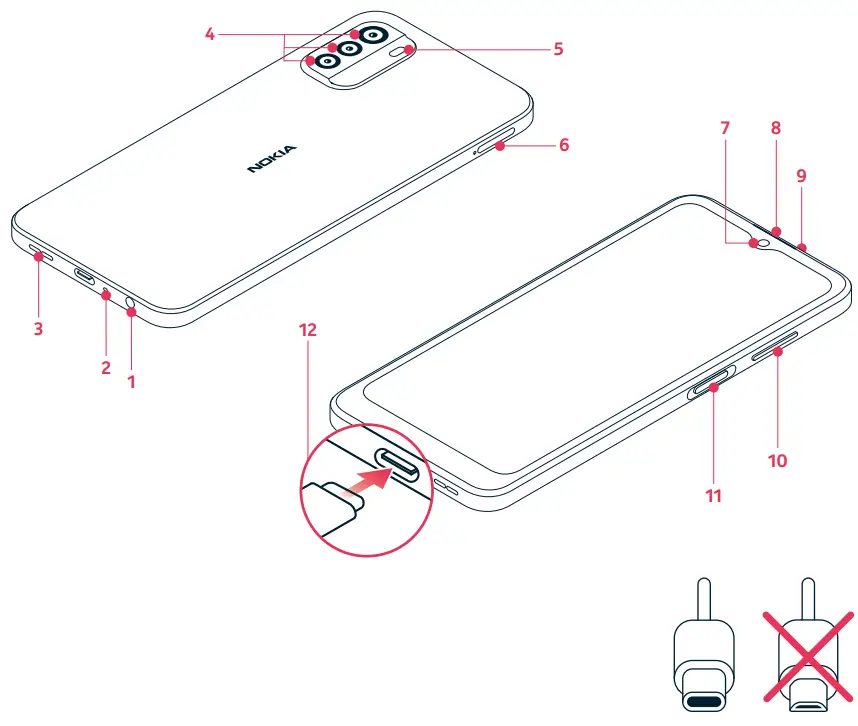 4
5
NOKIA
6
7
8
9
3
2
1
12
11
10