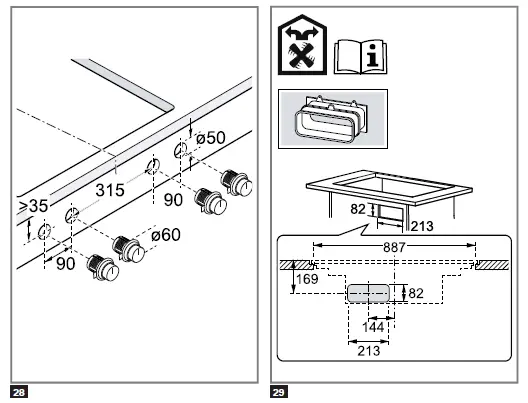 ø50
315
90
≥35
ø60
90
28

82
213
887
169
82
144
213
29