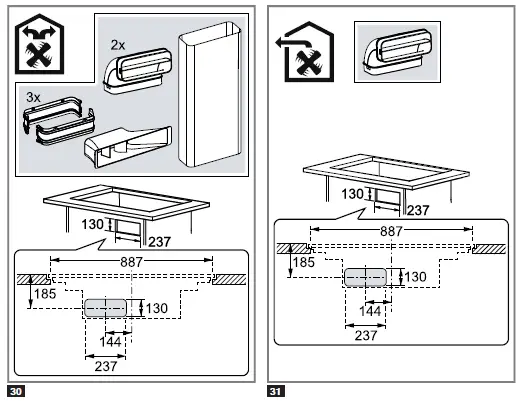 2x

3x

130

237

887

185

130

144

237

30

130

237

887

185

130

144

237

31