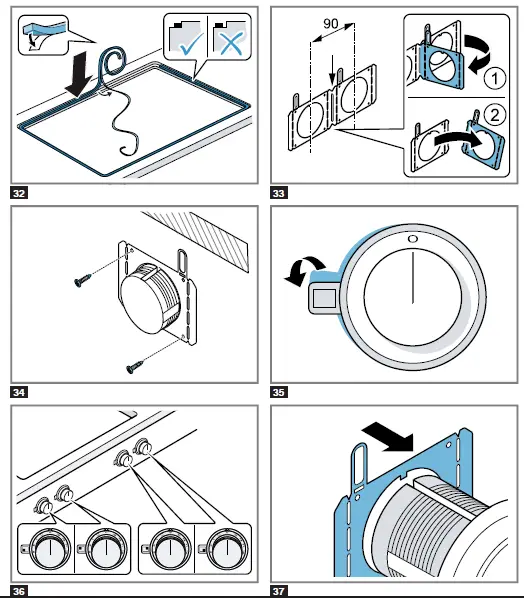 32

90

1

2

33

34

35

36

37