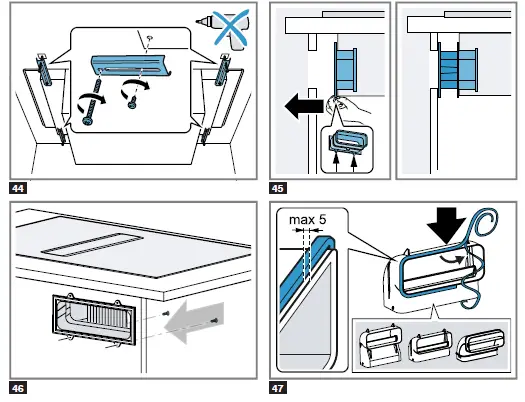 44

45

46

max 5

47